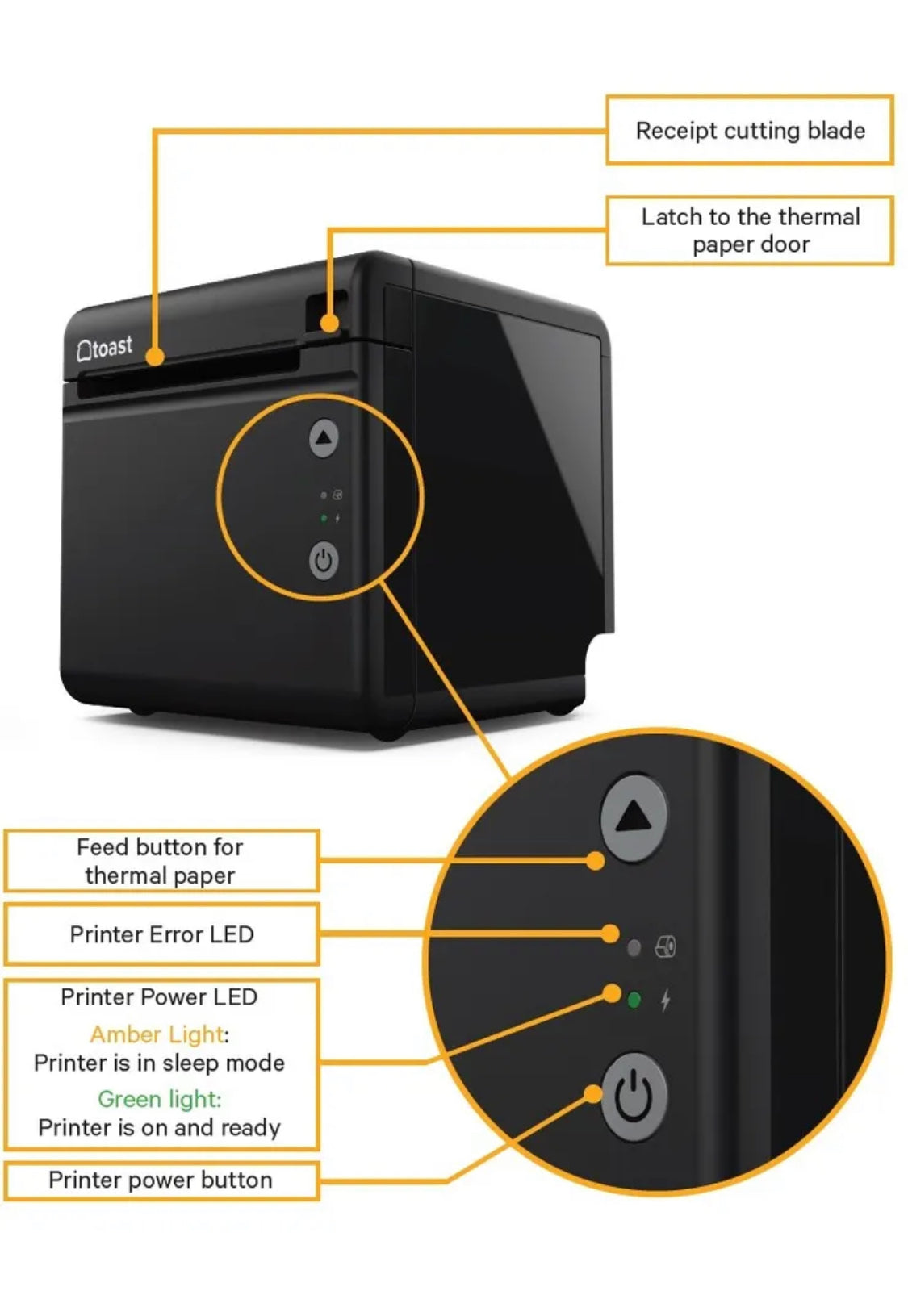 Receipt cutting blade

Latch to the thermal paper door

toast

Feed button for thermal paper

Printer Error LED

Printer Power LED

Amber Light:
Printer is in sleep mode

Green light:
Printer is on and ready

Printer power button