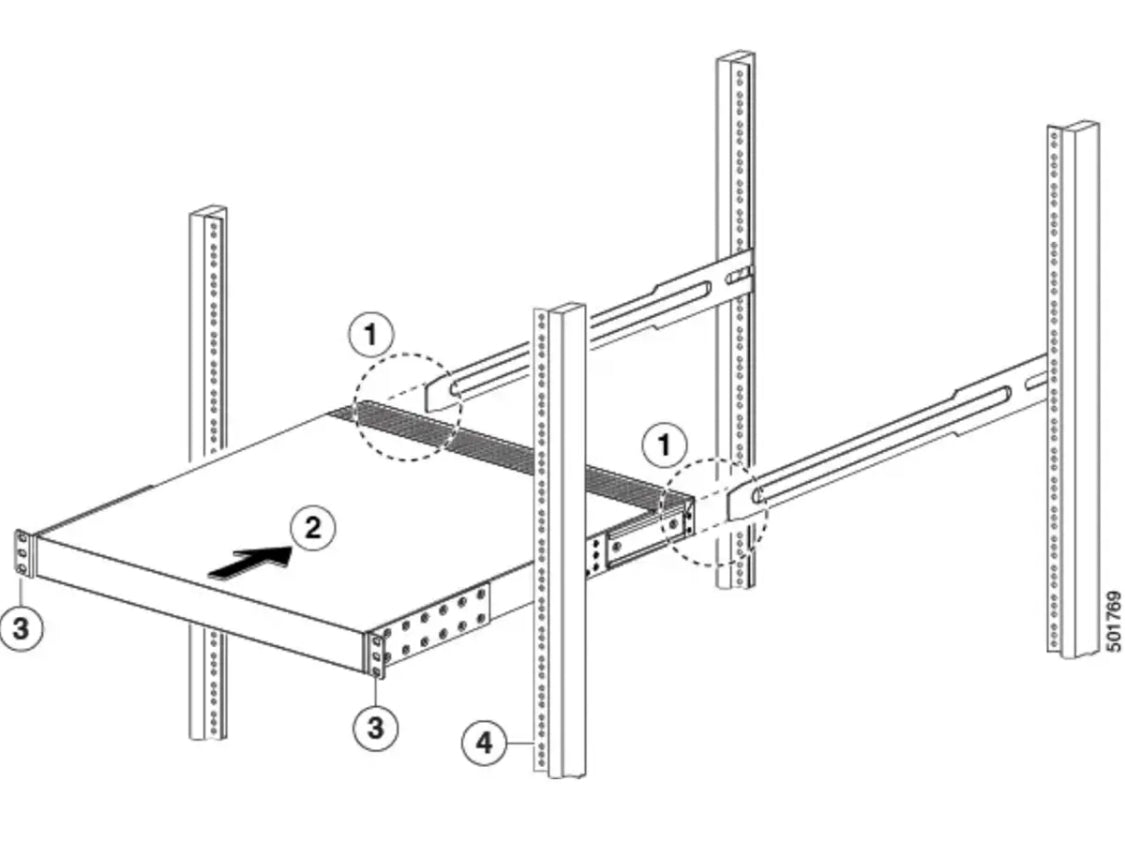 1
1
2
3
3
4
501769